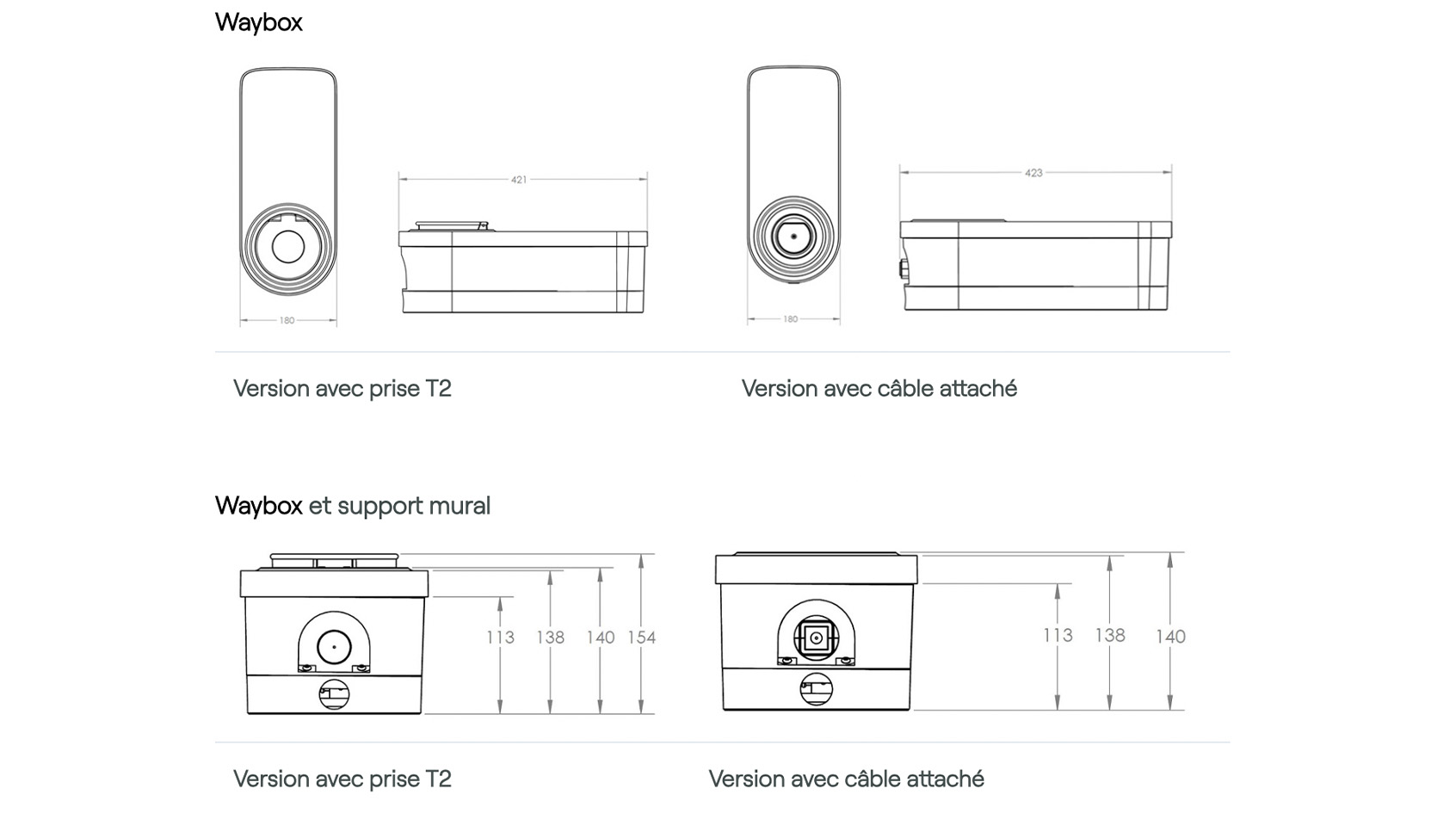 Waybox

180

421

180

423

Version avec prise T2

Version avec câble attaché

Waybox et support mural

113 138 140 154

113 138 140

Version avec prise T2

Version avec câble attaché